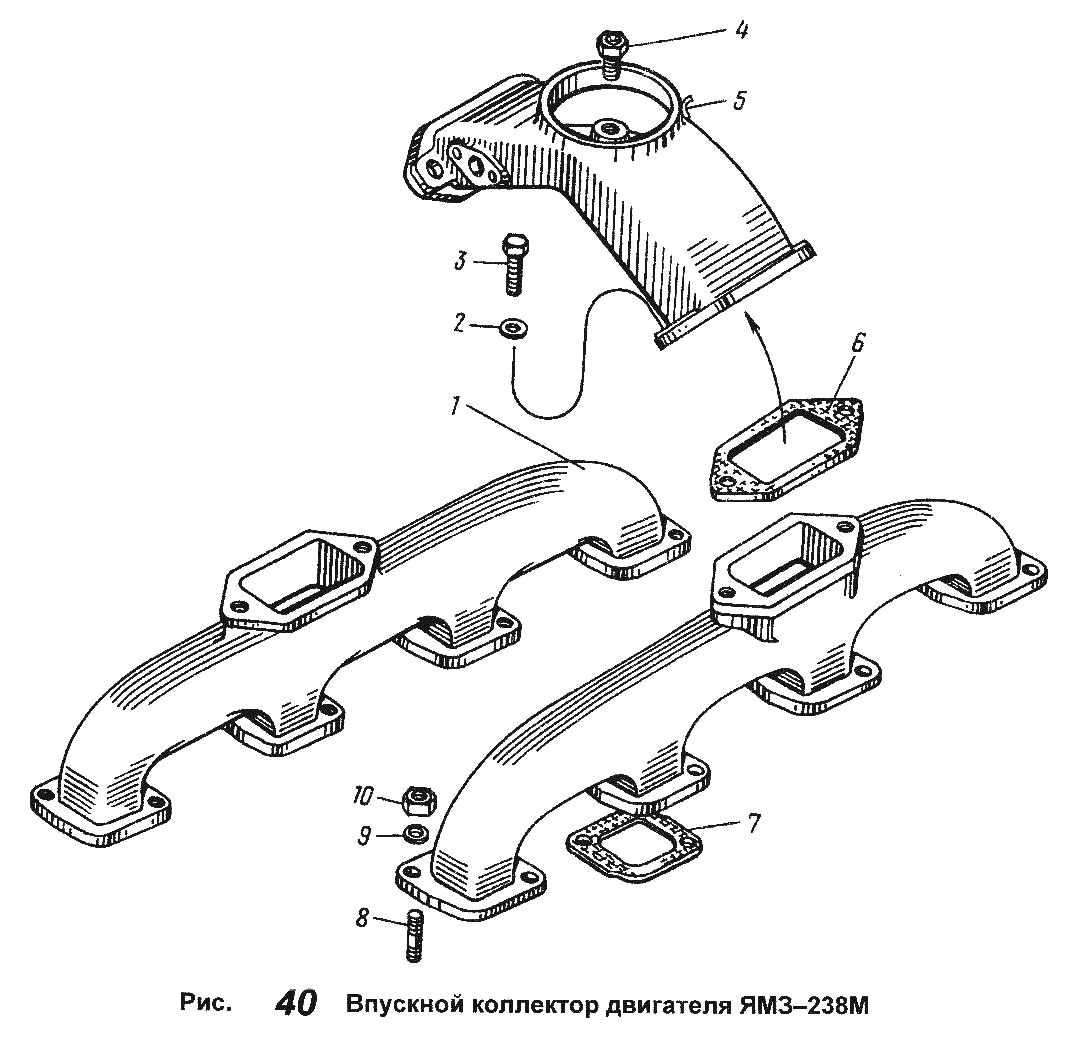 4
5
3
2
6
1
10
9
7
8

Рис. 40 Впускной коллектор двигателя ЯМЗ–238М