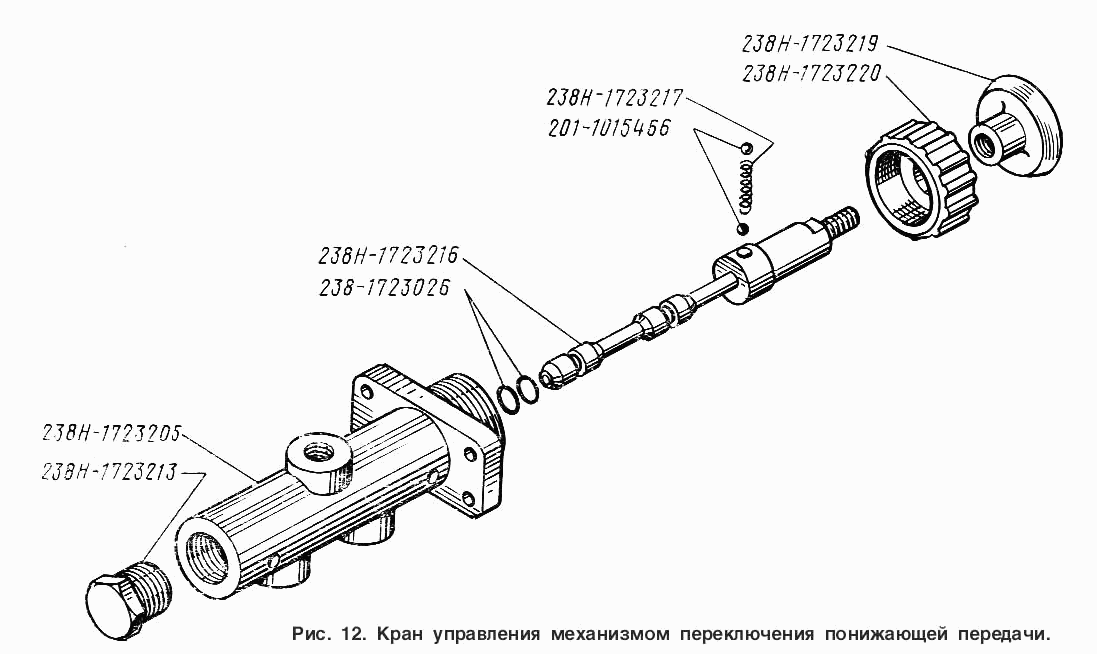 238Н-1723219
238Н-1723220
238Н-1723217
201-1015456
238Н-1723216
238-1723026
238Н-1723205
238Н-1723213

Рис. 12. Кран управления механизмом переключения понижающей передачи.