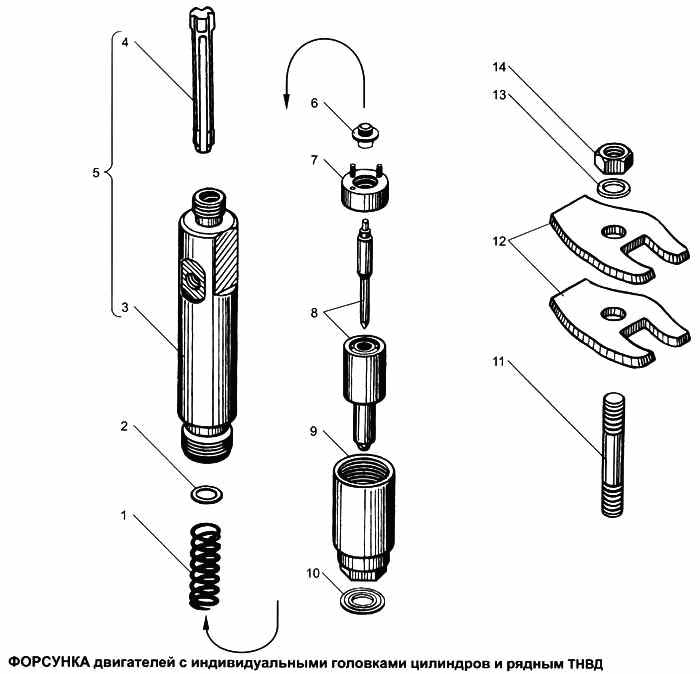 4
5
3
2
1
6
7
8
9
10
14
13
12
11

ФОРСУНКА двигателей с индивидуальными головками цилиндров и рядным ТНВД