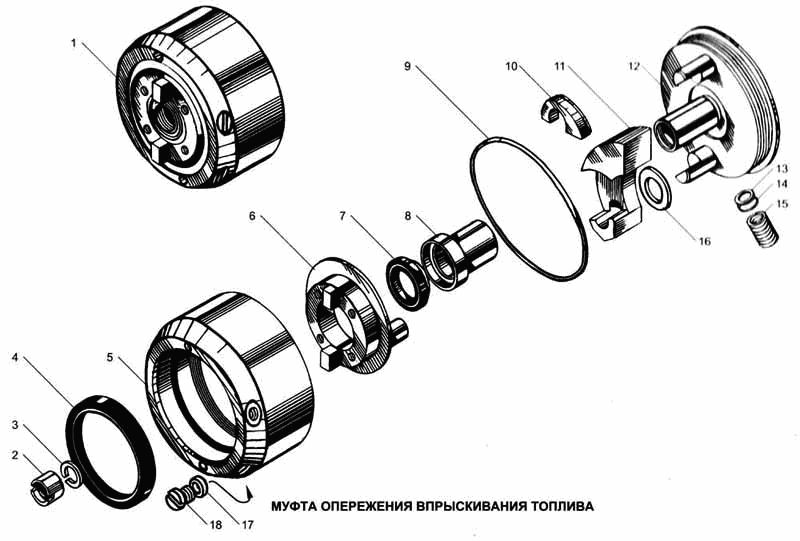 1
9
10
11
12
13
14
15
16
6
7
8
4
5
3
2
18
17
МУФТА ОПЕРЕЖЕНИЯ ВПРЫСКИВАНИЯ ТОПЛИВА