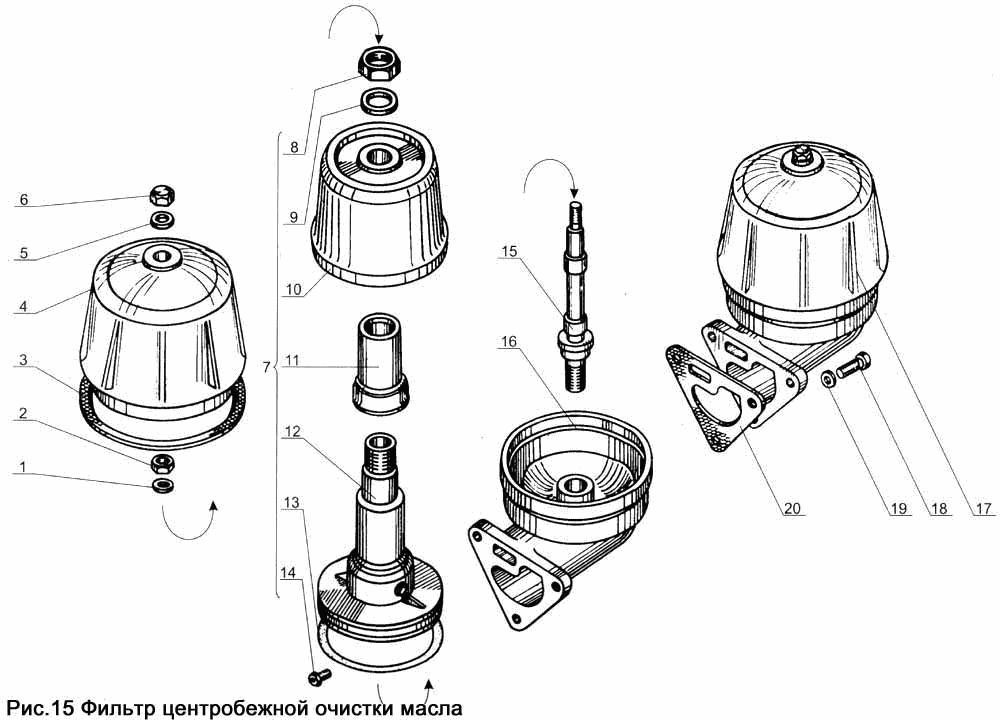 6
5
4
3
2
1
8
9
10
7
11
12
13
14
15
16
20
19
18
17

Рис.15 Фильтр центробежной очистки масла