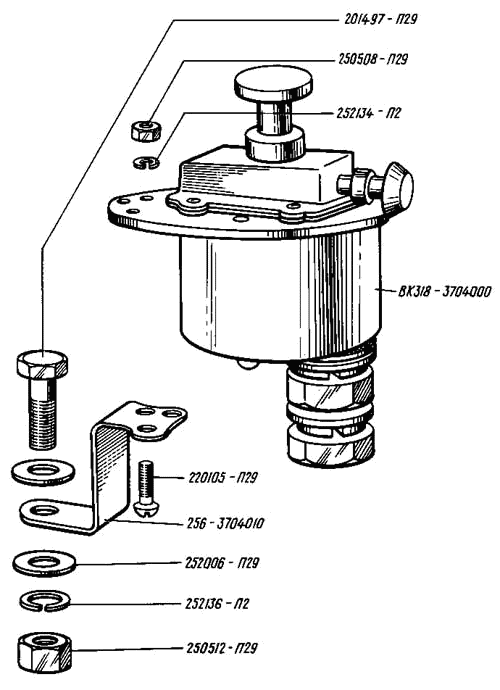 201497 - П29
250508 - П29
252134 - П2
ВК318 - 3704000
220105 - П29
256 - 3704010
252006 - П29
252136 - П2
250512 - П29