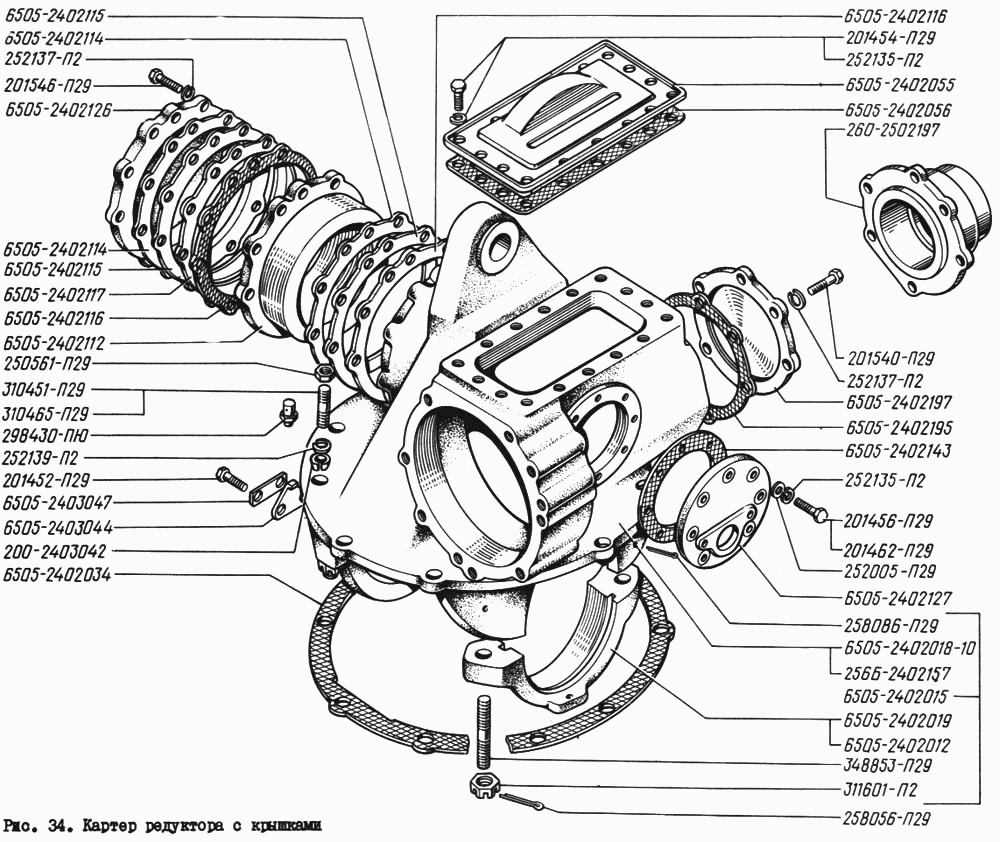 6505-2402115
6505-2402114
252137-П2
201546-П29
6505-2402126
6505-2402114
6505-2402115
6505-2402117
6505-2402116
6505-2402112
250561-П29
310451-П29
310465-П29
298430-П10
252139-П2
201452-П29
6505-2403047
6505-2403044
200-2403042
6505-2402034

6505-2402116
201454-П29
252135-П2
6505-2402055
6505-2402056
260-2502197
201540-П29
252137-П2
6505-2402197
6505-2402195
6505-2402143
252135-П2
201456-П29
201462-П29
252005-П29
6505-2402127
258086-П29
6505-2402018-10
256Б-2402157
6505-2402015
6505-2402019
6505-2402012
348853-П29
311601-П2
258056-П29

Рис. 34. Картер редуктора с крышками