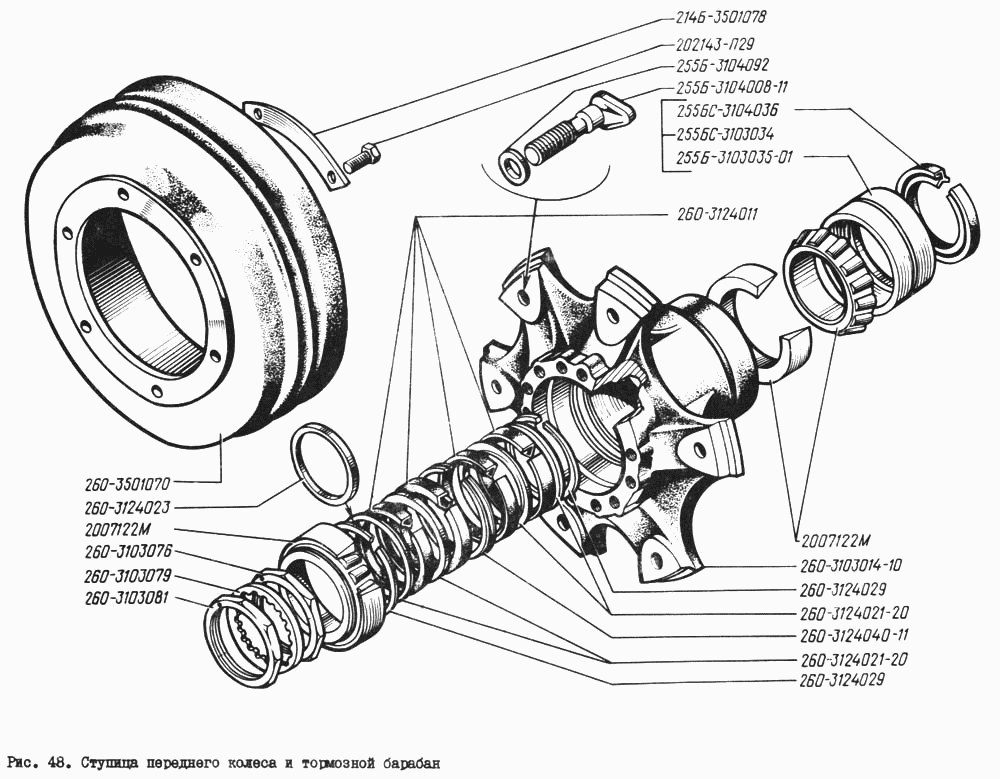 214Б-3501078
202143-П29
255Б-3104092
255Б-3104008-11
255БС-3104036
255БС-3103034
255Б-3103035-01
260-3124011
260-3501070
260-3124023
2007122М
260-3103076
260-3103079
260-3103081
2007122М
260-3103014-10
260-3124029
260-3124021-20
260-3124040-11
260-3124021-20
260-3124029

Рис. 48. Ступица переднего колеса и тормозной барабан