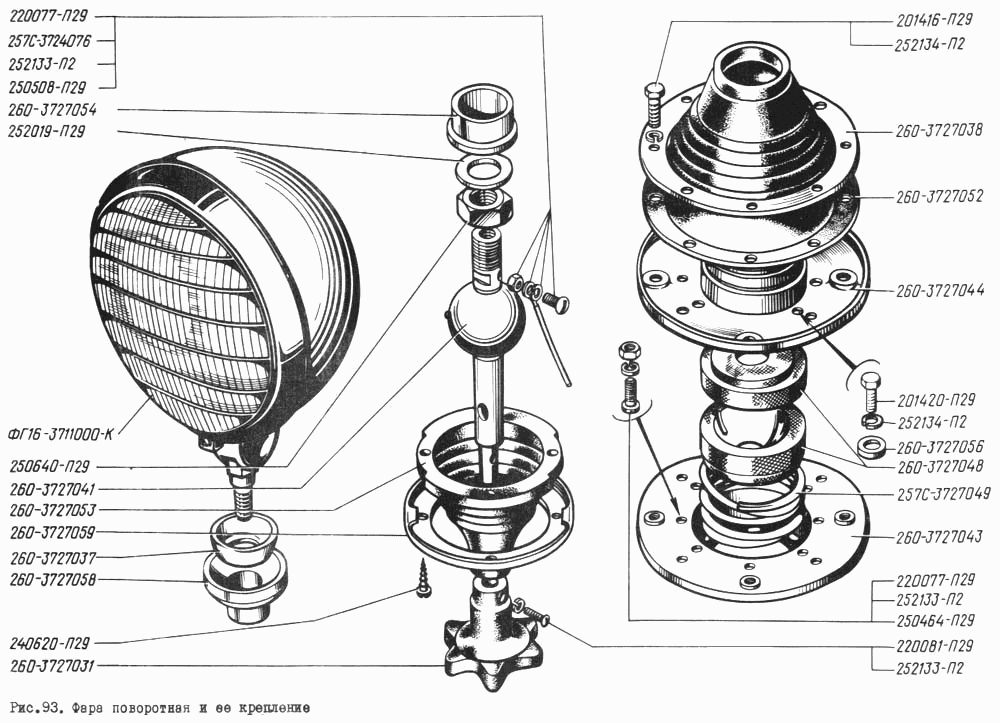 220077-П29
257С-3724076
252133-П2
250508-П29
260-3727054
252019-П29
ФГ16-3711000-К
250640-П29
260-3727041
260-3727053
260-3727059
260-3727037
260-3727058
240620-П29
260-3727031

201416-П29
252134-П2
260-3727038
260-3727052
260-3727044
201420-П29
252134-П2
260-3727056
260-3727048
257С-3727049
260-3727043
220077-П29
252133-П2
250464-П29
220081-П29
252133-П2

Рис.93. Фара поворотная и ее крепление