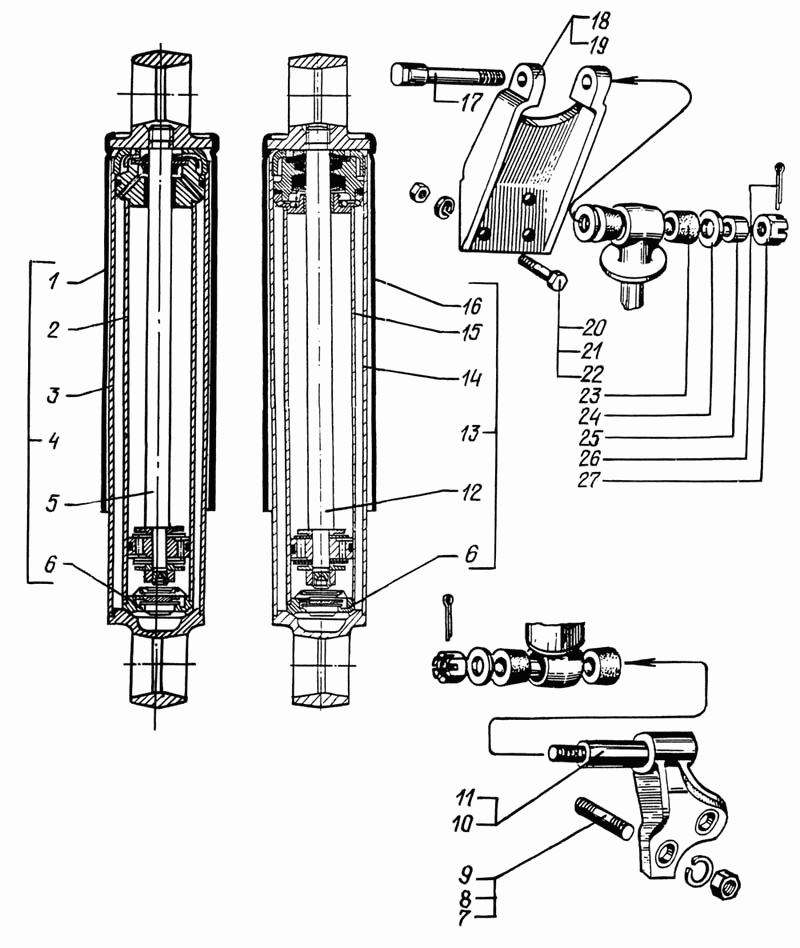 18
19
17
1
2
3
4
5
6
16
15
14
13
12
6
20
21
22
23
24
25
26
27
11
10
9
8
7