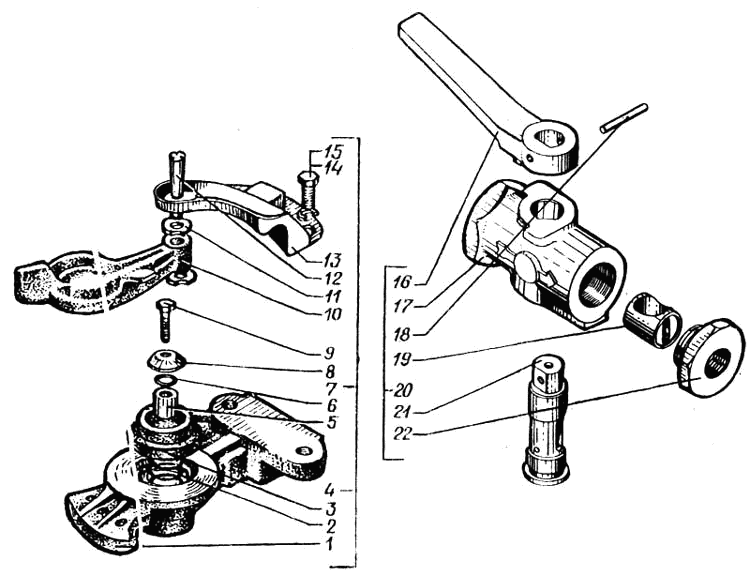 15
14
13
12
11
10
9
8
7
6
5
4
3
2
1
16
17
18
19
20
21
22