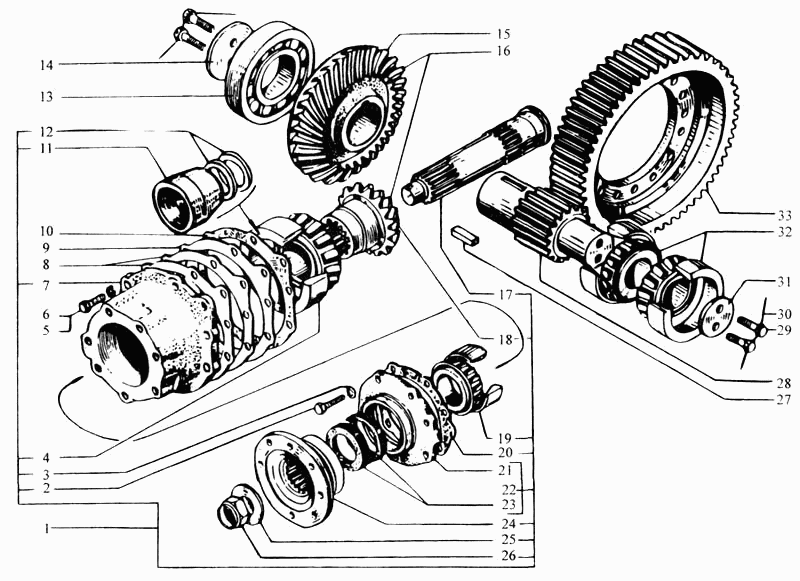 14
13
12
11
10
9
8
7
6
5
4
3
2
1
15
16
17
18
19
20
21
22
23
24
25
26
33
32
31
30
29
28
27