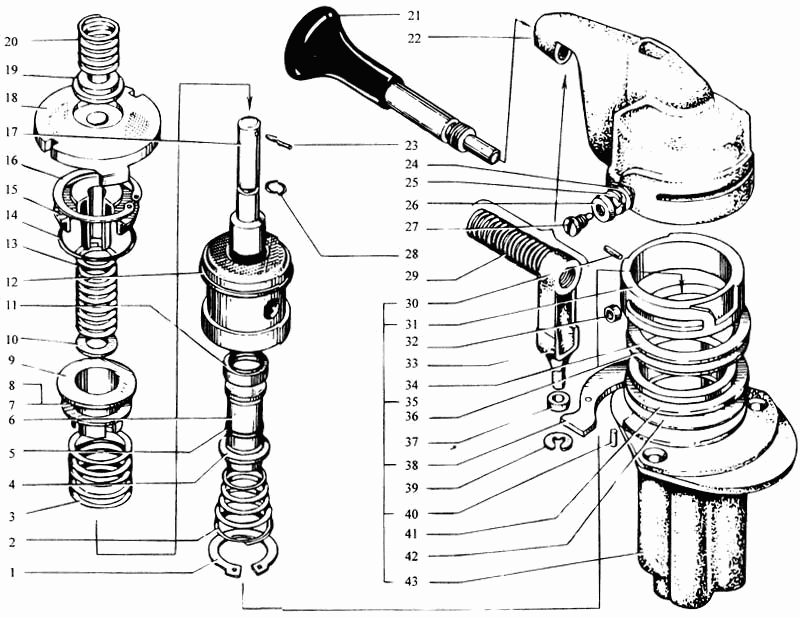 20
19
18
17
16
15
14
13
12
11
10
9
8
7
6
5
4
3
2
1
21
22
23
24
25
26
27
28
29
30
31
32
33
34
35
36
37
38
39
40
41
42
43