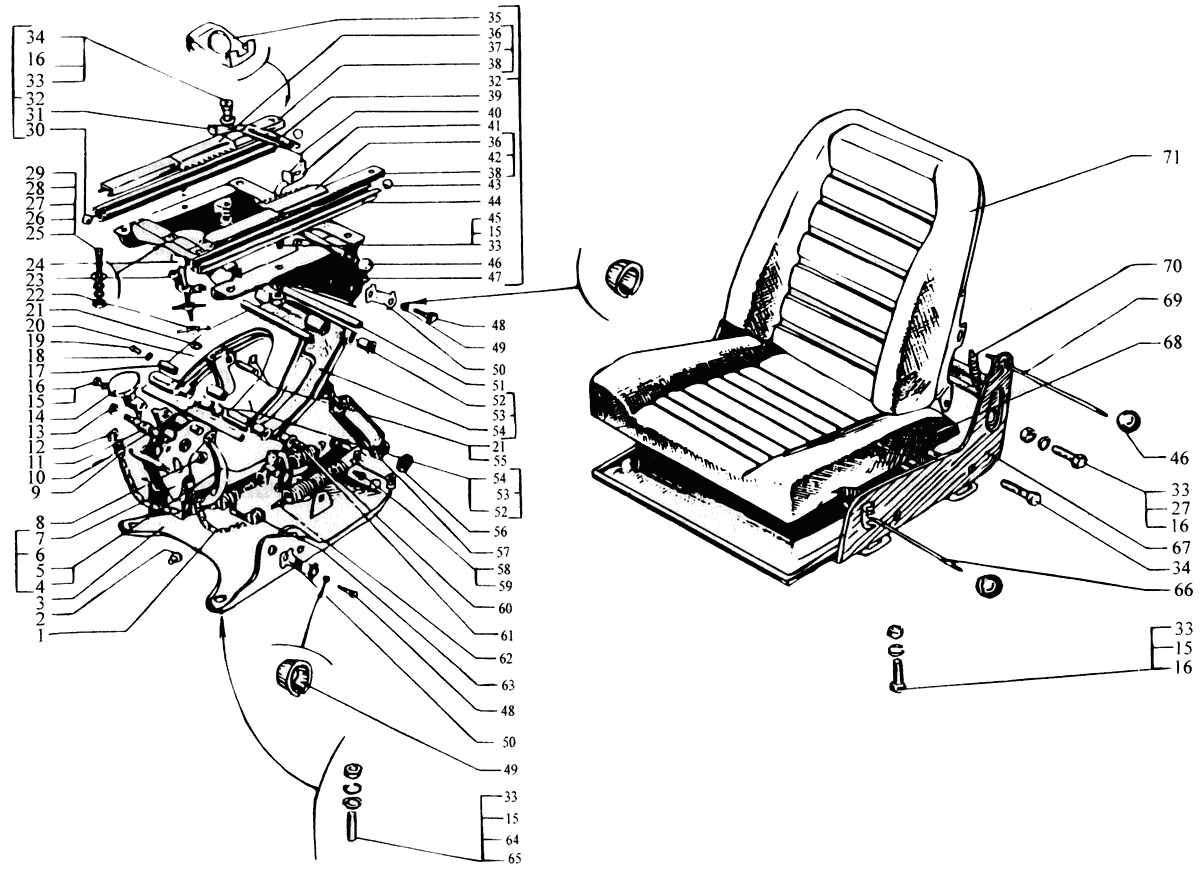 34
16
33
32
31
30
29
28
27
26
25
24
23
22
21
20
19
18
17
16
15
14
13
12
11
10
9
8
7
6
5
4
3
2
1

35
36
37
38
32
39
40
41
36
42
38
43
44
45
15
33
46
47
48
49
50
51
52
53
54
21
55
54
53
52
56
57
58
59
60
61
62
63
48
50
49
33
15
64
65

71
70
69
68
46
33
27
16
67
34
66
33
15
16