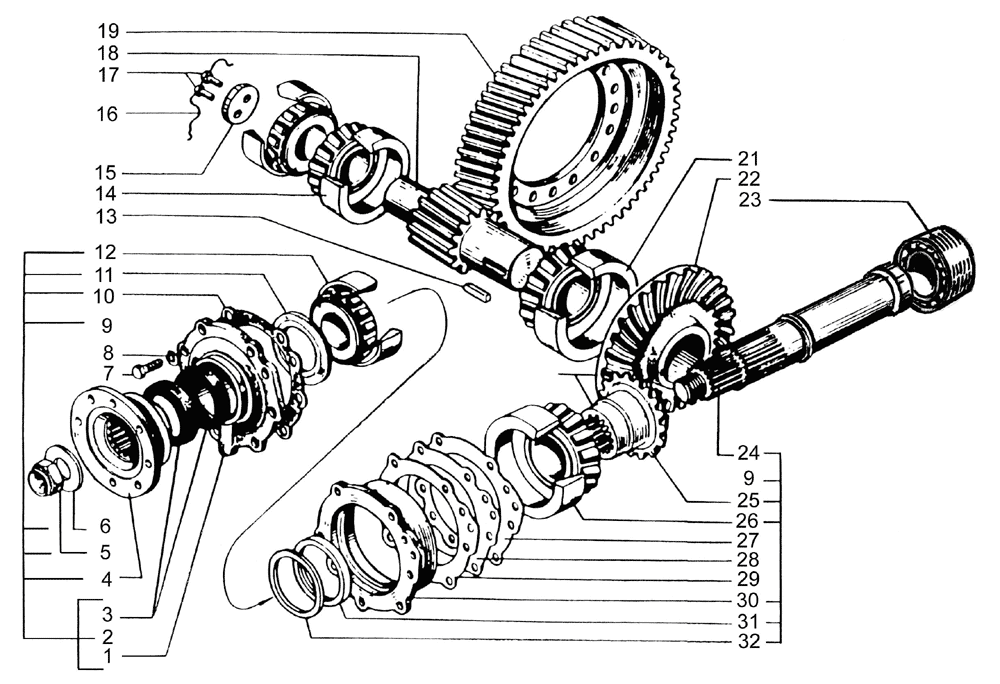 19
18
17
16
15
14
13
12
11
10
9
8
7
6
5
4
3
2
1
21
22
23
24
9
25
26
27
28
29
30
31
32