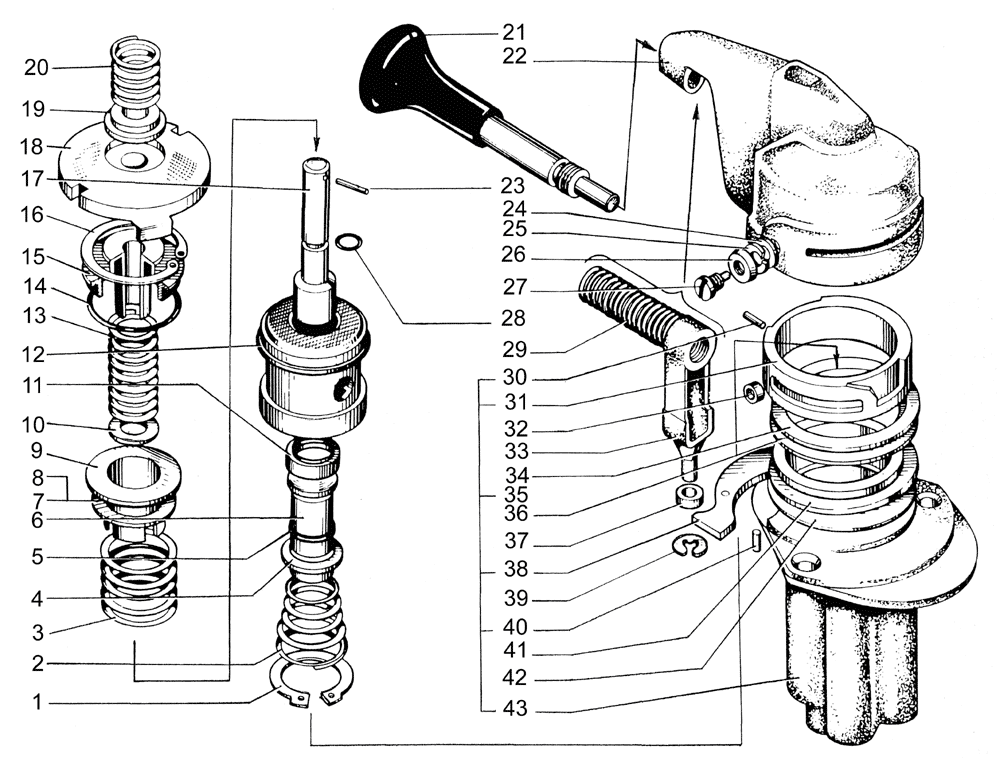 20
19
18
17
16
15
14
13
12
11
10
9
8
7
6
5
4
3
2
1
21
22
23
24
25
26
27
28
29
30
31
32
33
34
35
36
37
38
39
40
41
42
43