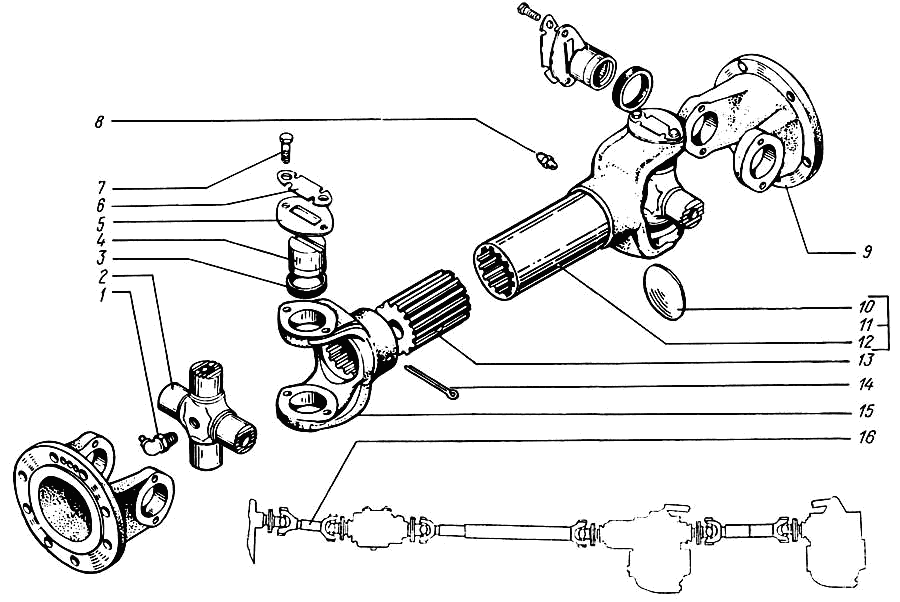 8
7
6
5
4
3
2
1
9
10
11
12
13
14
15
16