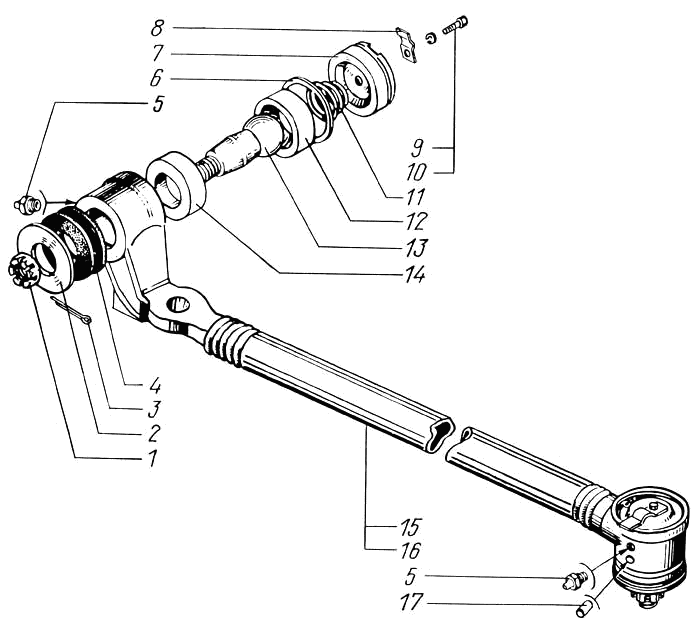 8
7
6
5
9
10
11
12
13
14
4
3
2
1
15
16
5
17