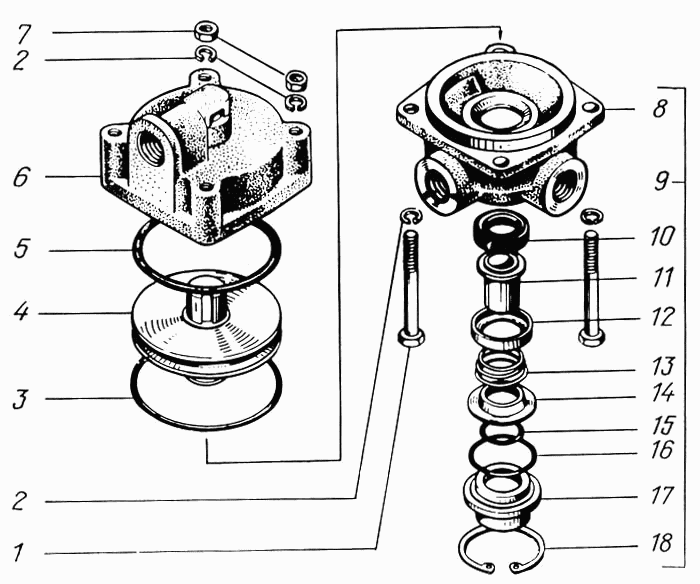 7
2
6
5
4
3
2
1
8
9
10
11
12
13
14
15
16
17
18