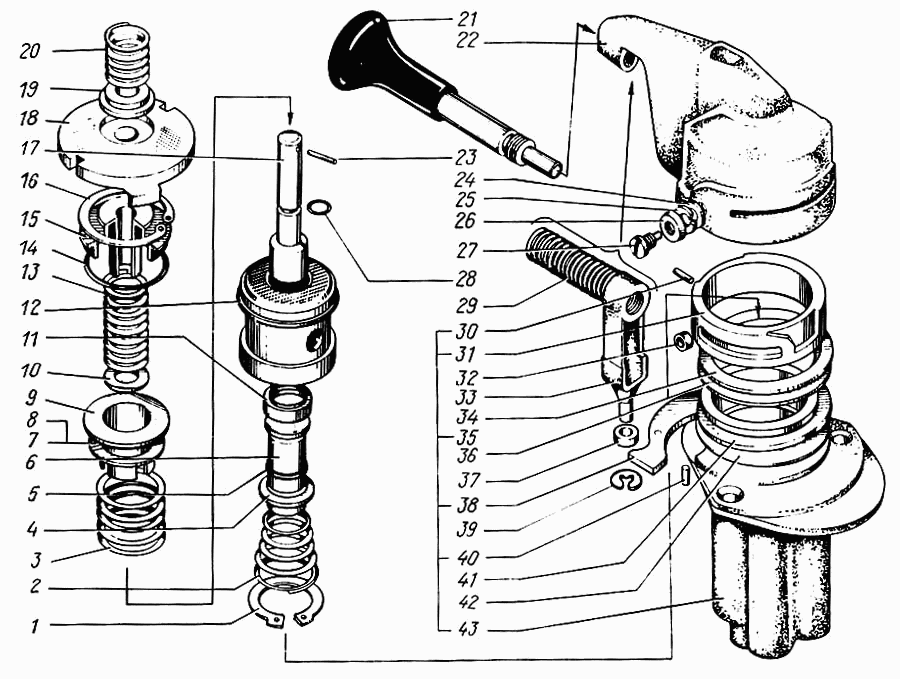 20
19
18
17
16
15
14
13
12
11
10
9
8
7
6
5
4
3
2
1
21
22
23
24
25
26
27
28
29
30
31
32
33
34
35
36
37
38
39
40
41
42
43