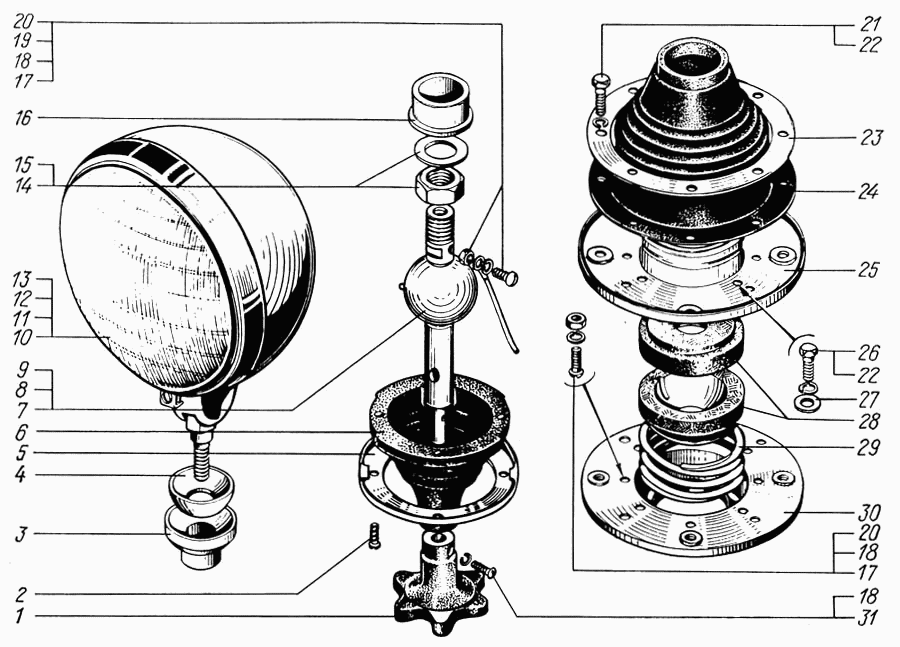 20
19
18
17
16
15
14
13
12
11
10
9
8
7
6
5
4
3
2
1
21
22
23
24
25
26
22
27
28
29
30
20
18
17
18
31