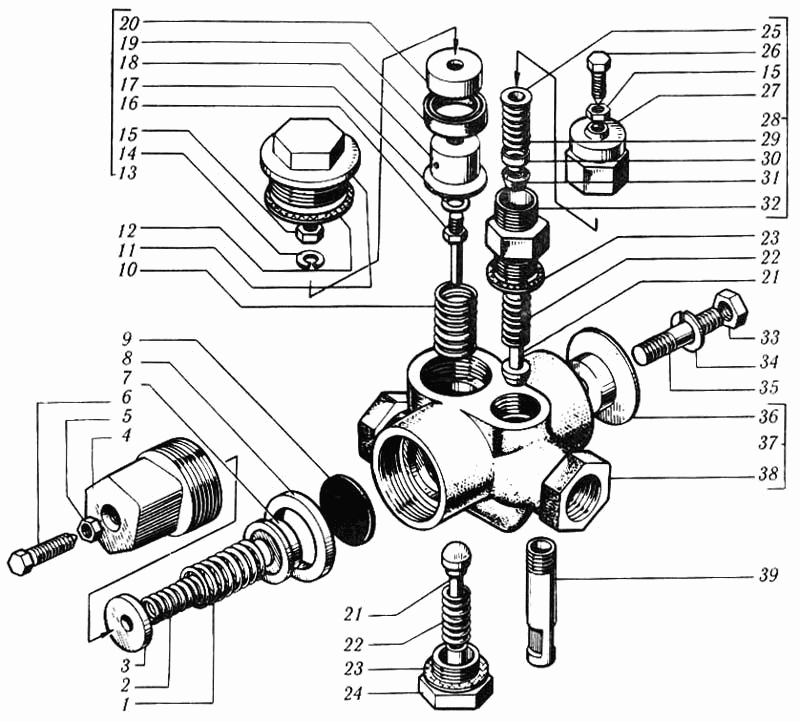 20
19
18
17
16
15
14
13
12
11
10
9
8
7
6
5
4
3
2
1
25
26
15
27
28
29
30
31
32
23
22
21
33
34
35
36
37
38
39
21
22
23
24