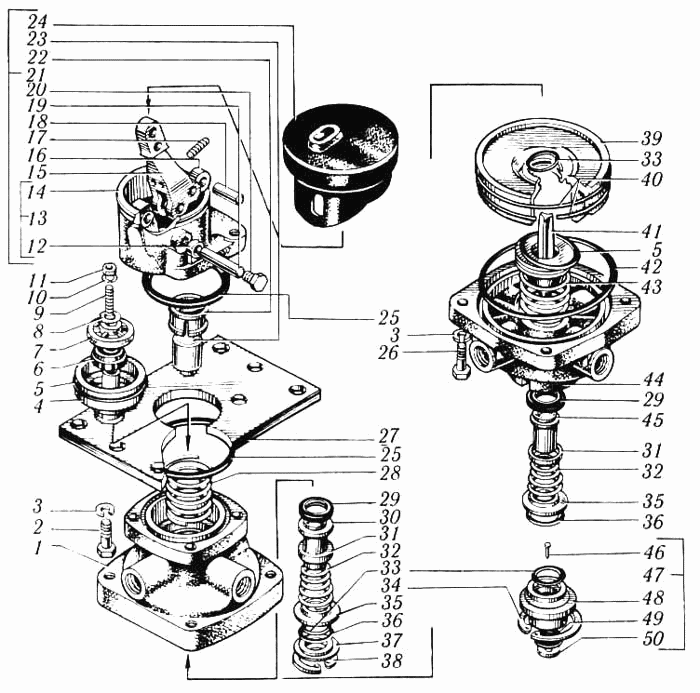 24
23
22
21
20
19
18
17
16
15
14
13
12
11
10
9
8
7
6
5
4
3
2
1
25
27
25
28
29
30
31
32
33
34
35
36
37
38
39
33
40
41
5
42
43
3
26
44
29
45
31
32
35
36
46
47
48
49
50