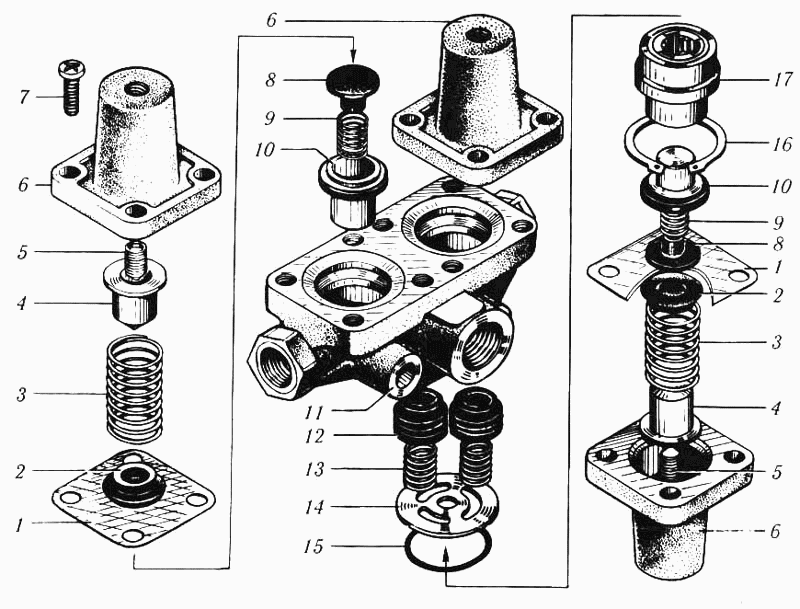 7
6
5
4
3
2
1
6
8
9
10
11
12
13
14
15
17
16
10
9
8
1
2
3
4
5
6