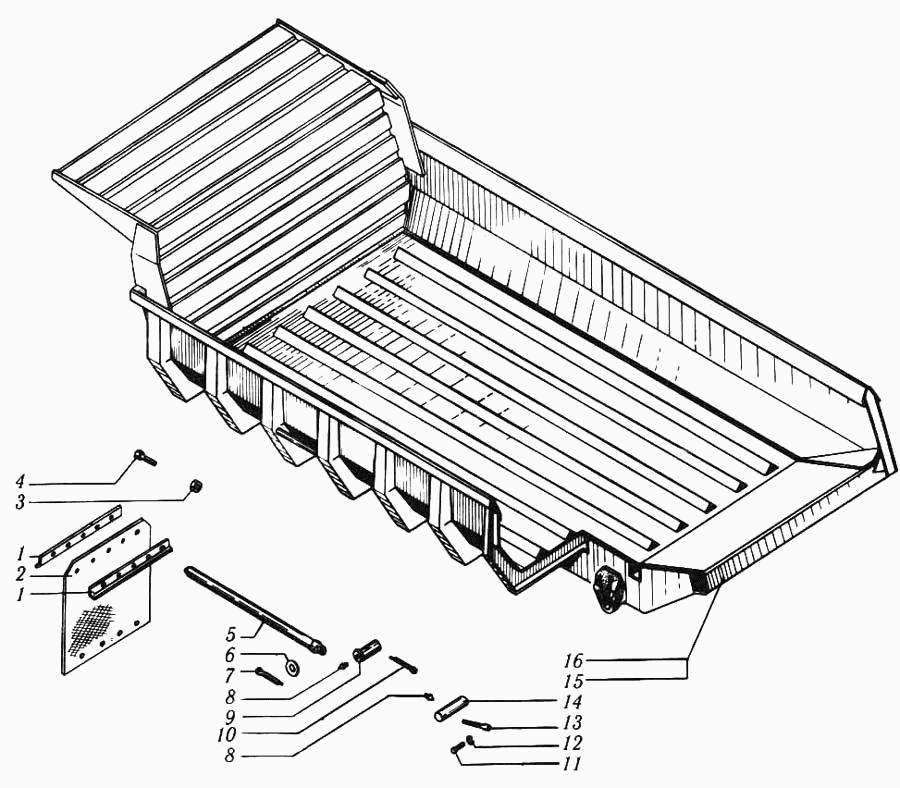 4
3
1
2
1
5
6
7
8
9
10
8
16
15
14
13
12
11